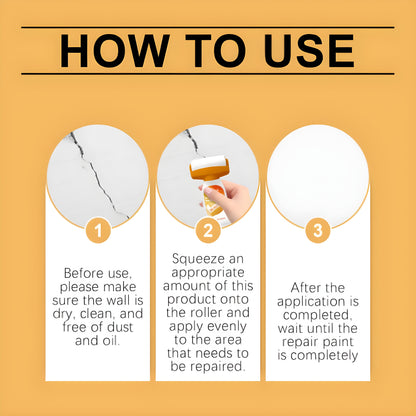 HOW TO USE

1

Before use, please make sure the wall is dry, clean, and free of dust and oil.

2

Squeeze an appropriate amount of this product onto the roller and apply evenly to the area that needs to be repaired.

3

After the application is completed, wait until the repair paint is completely