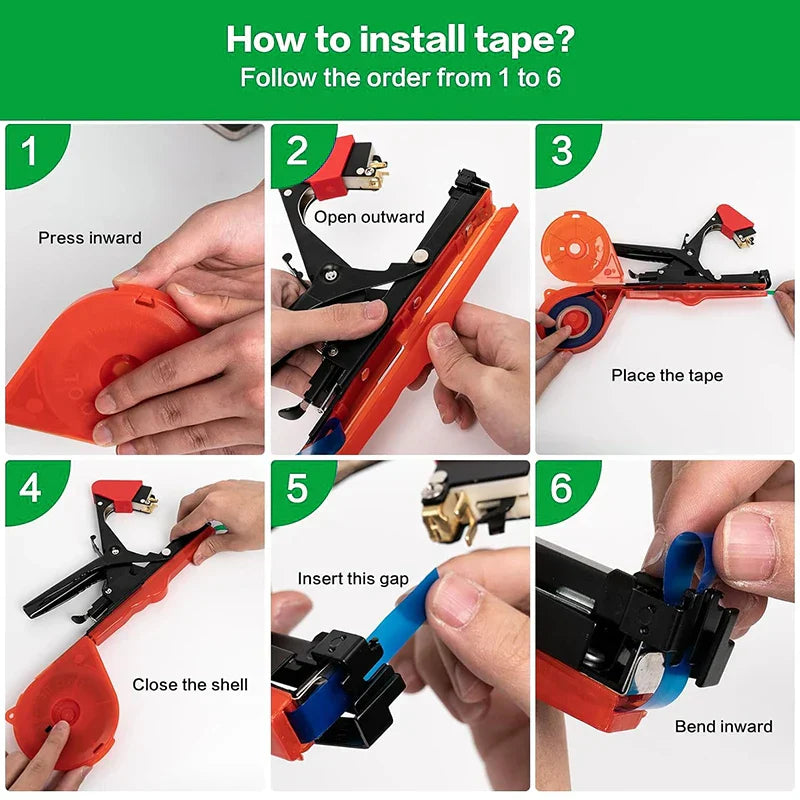 How to install tape?
Follow the order from 1 to 6

1
Press inward

2
Open outward

3
Place the tape

4
Close the shell

5
Insert this gap

6
Bend inward