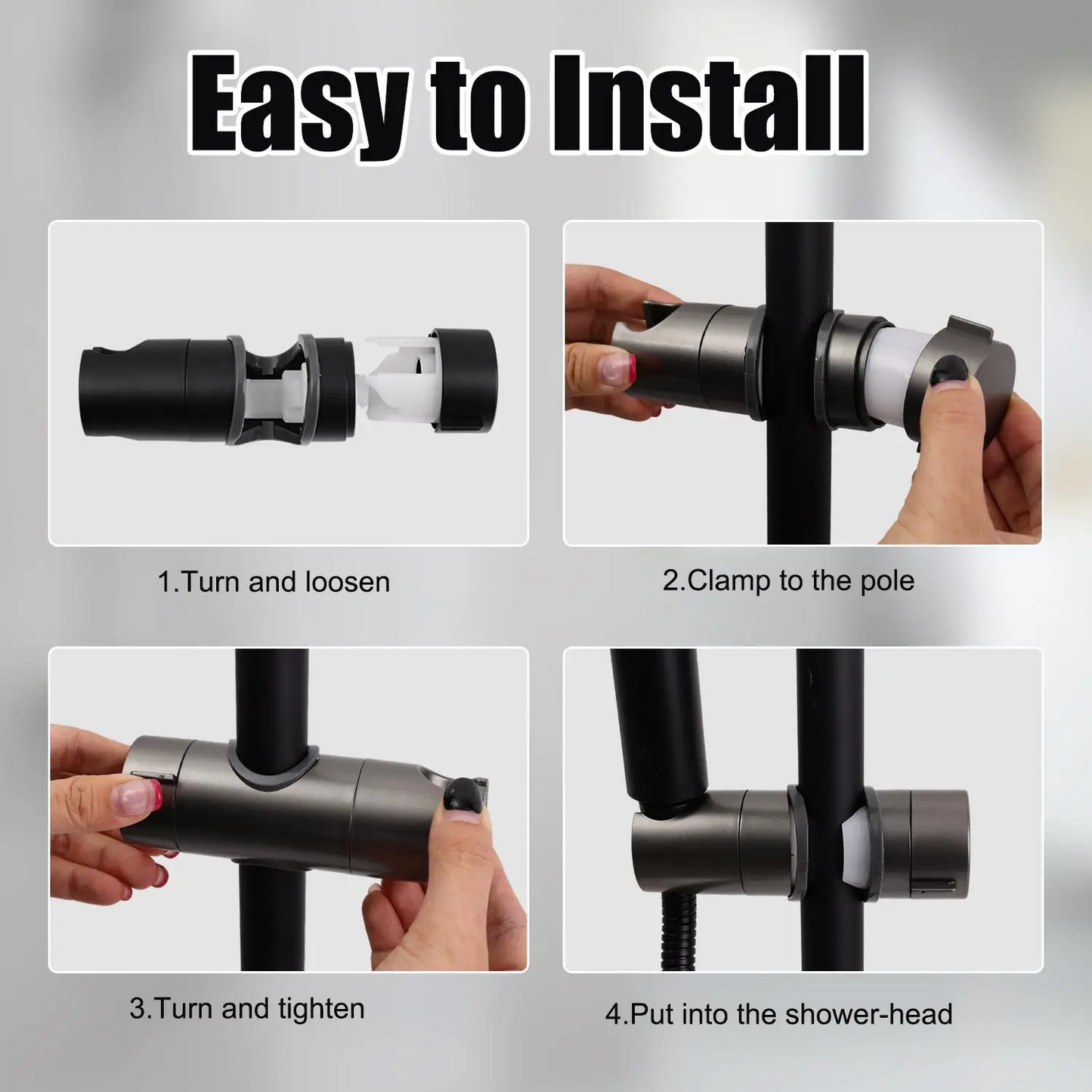 Easy to Install

1.Turn and loosen

2.Clamp to the pole

3.Turn and tighten

4.Put into the shower-head