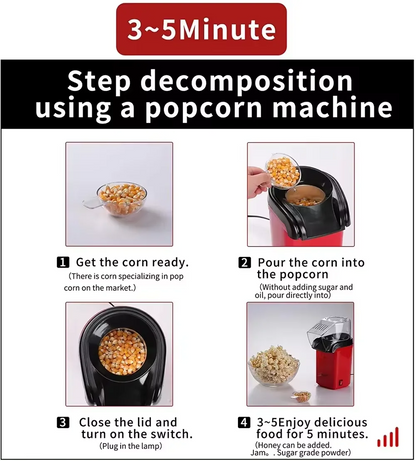 3~5Minute

Step decomposition using a popcorn machine

1 Get the corn ready.
(There is corn specializing in pop corn on the market.)

2 Pour the corn into the popcorn
(Without adding sugar and oil, pour directly into)

3 Close the lid and turn on the switch.
(Plug in the lamp)

4 3~5Enjoy delicious food for 5 minutes.
(Honey can be added. Jam。. Sugar grade powder)