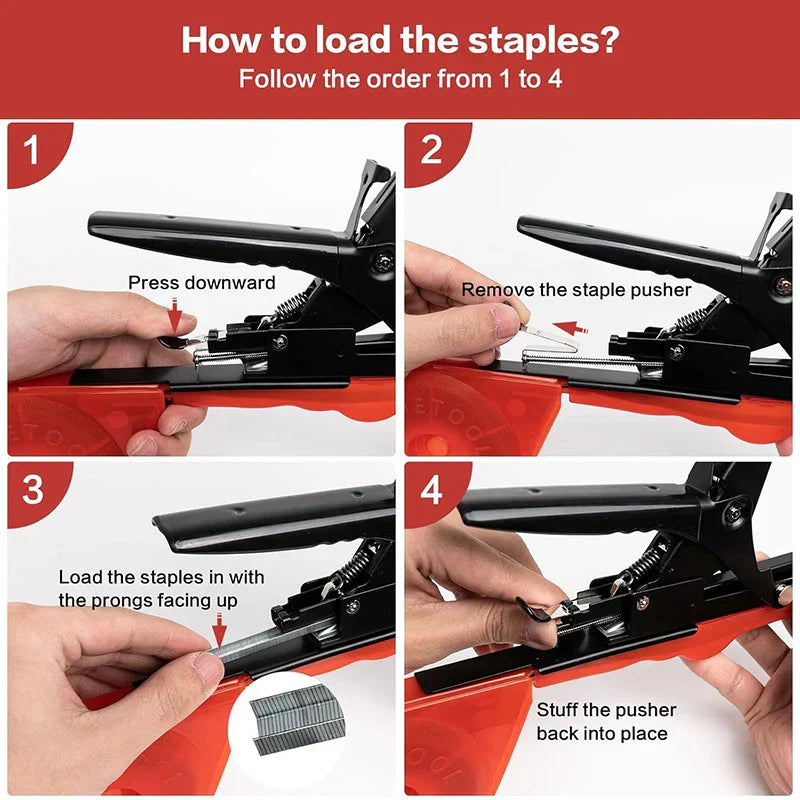 How to load the staples?
Follow the order from 1 to 4

1
Press downward

2
Remove the staple pusher

3
Load the staples in with the prongs facing up

4
Stuff the pusher back into place