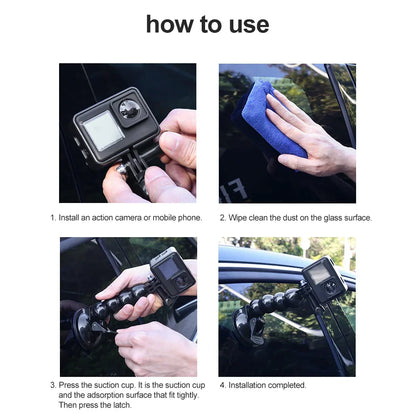 how to use

1. Install an action camera or mobile phone.

2. Wipe clean the dust on the glass surface.

3. Press the suction cup. It is the suction cup and the adsorption surface that fit tightly. Then press the latch.

4. Installation completed.