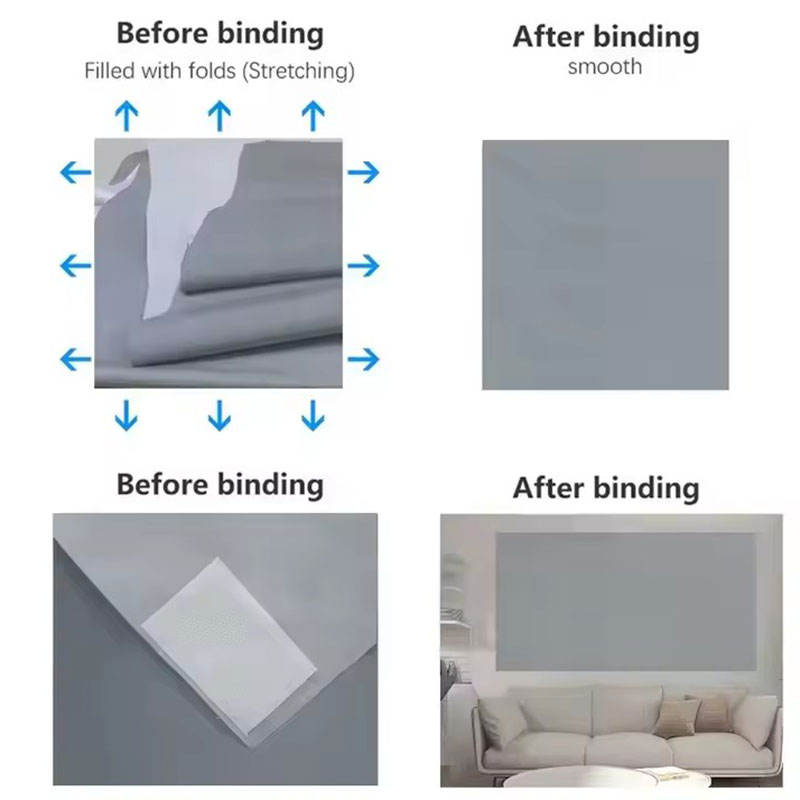 Before binding
Filled with folds (Stretching)

After binding
smooth

Before binding

After binding