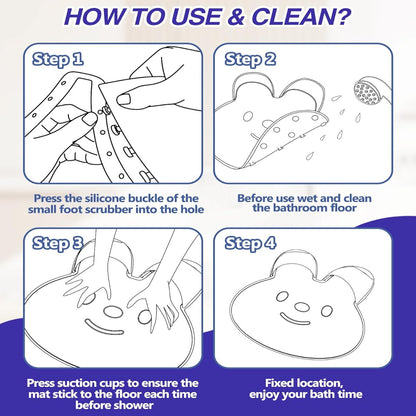 HOW TO USE & CLEAN?

Step 1

Press the silicone buckle of the small foot scrubber into the hole

Step 2

Before use wet and clean the bathroom floor

Step 3

Press suction cups to ensure the mat stick to the floor each time before shower

Step 4

Fixed location, enjoy your bath time