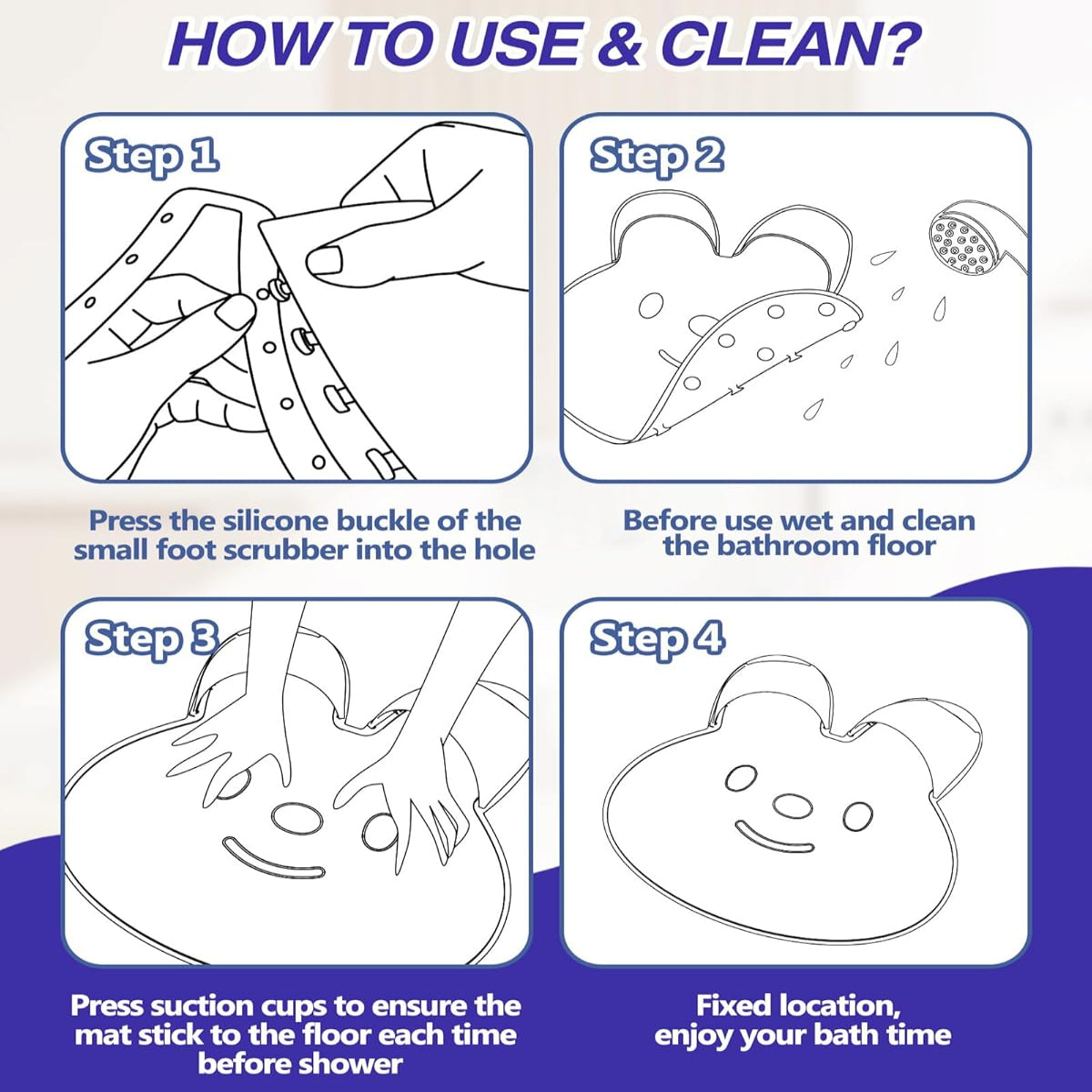 HOW TO USE & CLEAN?

Step 1

Press the silicone buckle of the small foot scrubber into the hole

Step 2

Before use wet and clean the bathroom floor

Step 3

Press suction cups to ensure the mat stick to the floor each time before shower

Step 4

Fixed location, enjoy your bath time