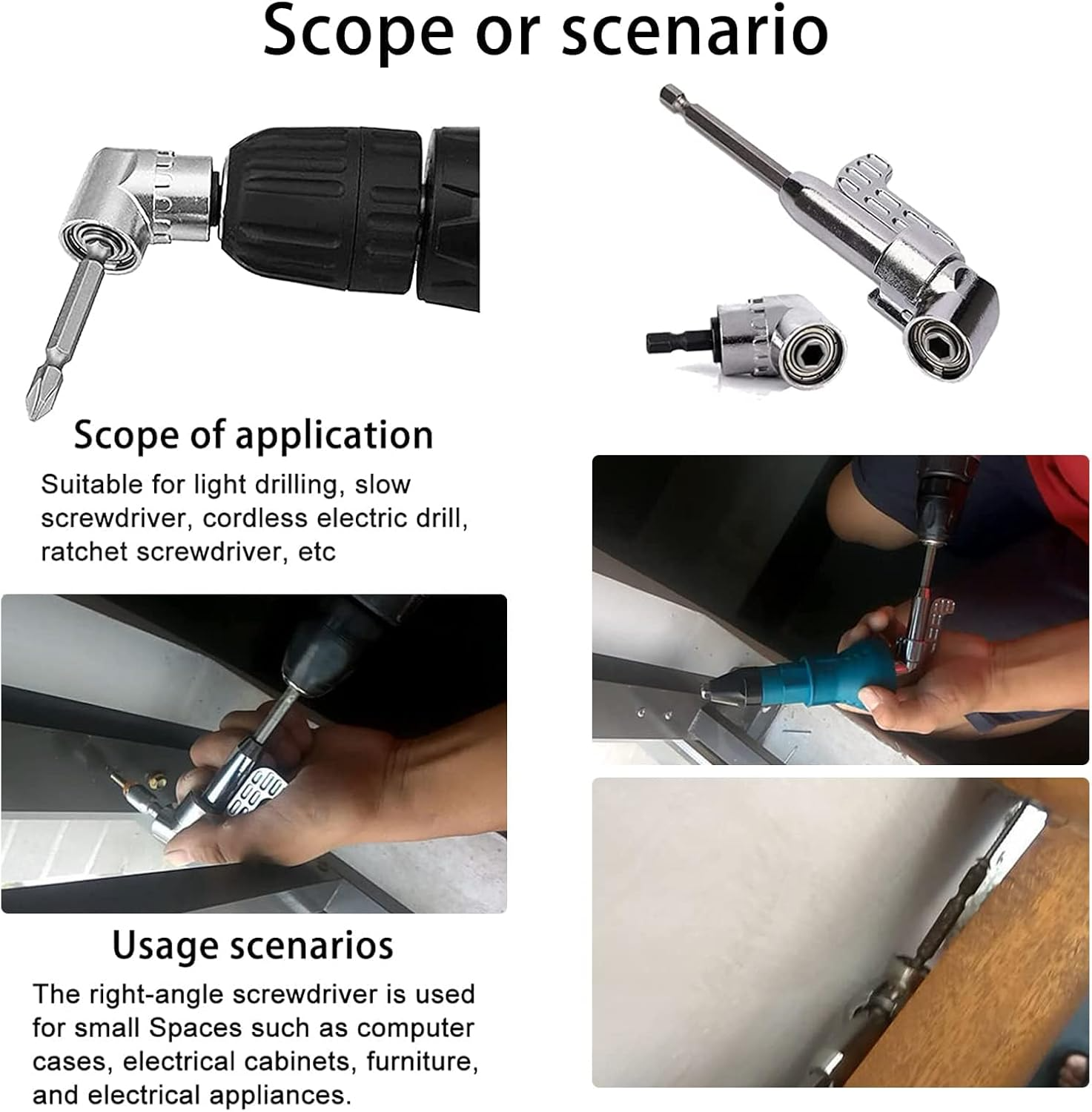 Scope or scenario

Scope of application

Suitable for light drilling, slow screwdriver, cordless electric drill, ratchet screwdriver, etc

Usage scenarios

The right-angle screwdriver is used for small Spaces such as computer cases, electrical cabinets, furniture, and electrical appliances.