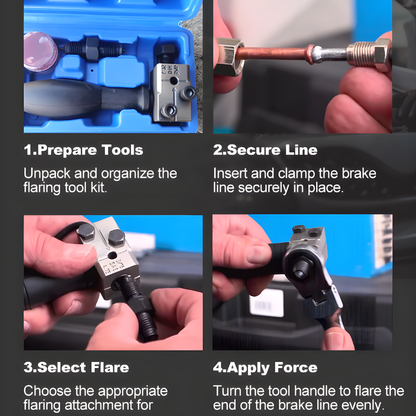 1.Prepare Tools

Unpack and organize the flaring tool kit.

2.Secure Line

Insert and clamp the brake line securely in place.

3.Select Flare

Choose the appropriate flaring attachment for

4.Apply Force

Turn the tool handle to flare the end of the brake line evenly.