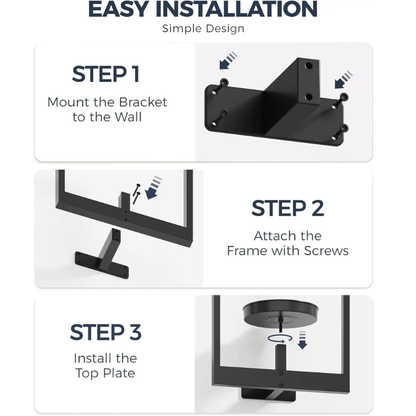 EASY INSTALLATION
Simple Design

STEP 1
Mount the Bracket to the Wall

STEP 2
Attach the Frame with Screws

STEP 3
Install the Top Plate