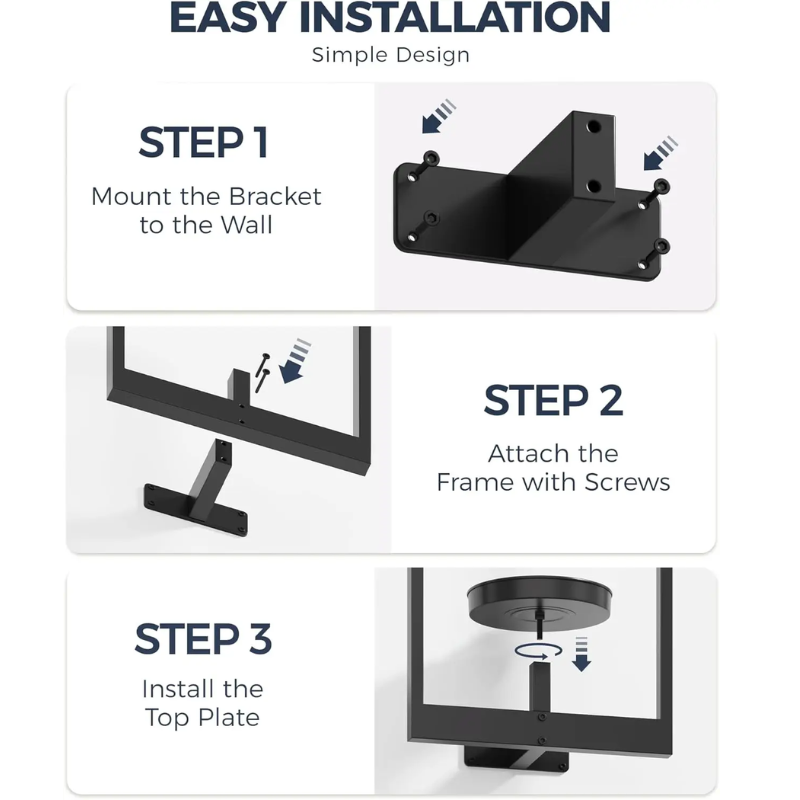 EASY INSTALLATION
Simple Design

STEP 1
Mount the Bracket to the Wall

STEP 2
Attach the Frame with Screws

STEP 3
Install the Top Plate