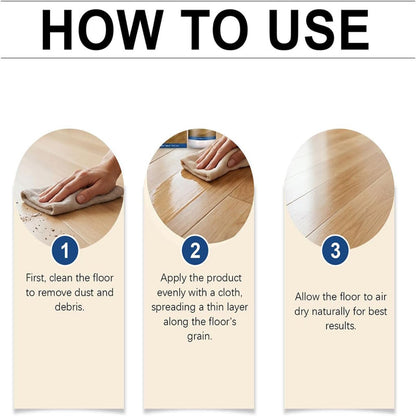 HOW TO USE

1

First, clean the floor to remove dust and debris.

2

Apply the product evenly with a cloth, spreading a thin layer along the floor's grain.

3

Allow the floor to air dry naturally for best results.