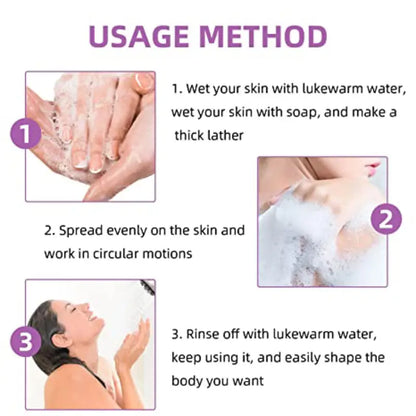 USAGE METHOD

1

1. Wet your skin with lukewarm water, wet your skin with soap, and make a thick lather

2

2. Spread evenly on the skin and work in circular motions

3

3. Rinse off with lukewarm water, keep using it, and easily shape the body you want