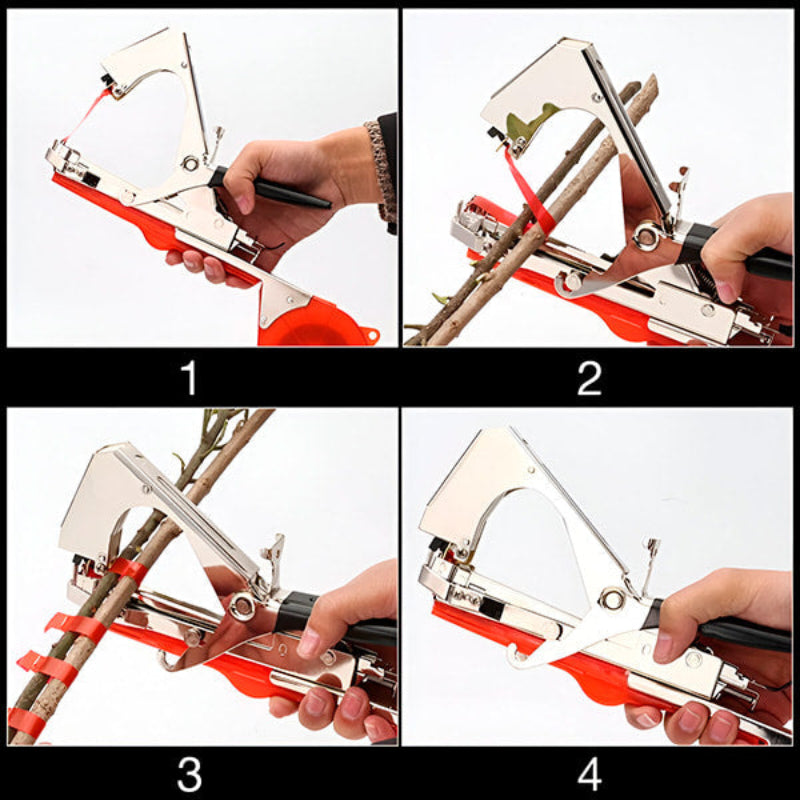 1

2

3

4